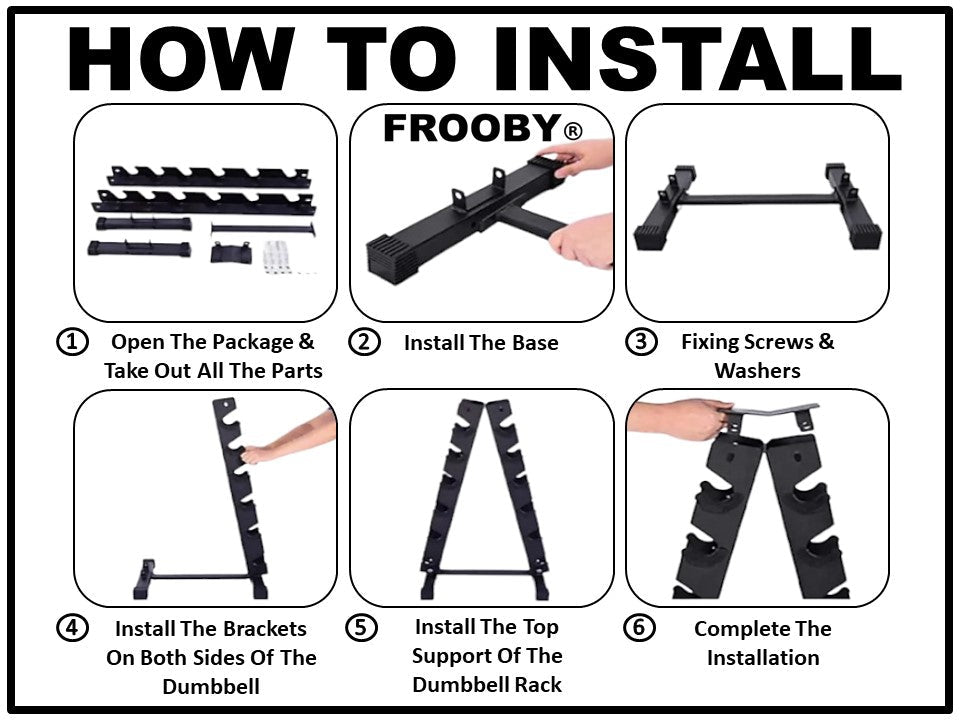 HOW TO INSTALL

FROOBY®

① Open The Package & Take Out All The Parts

② Install The Base

③ Fixing Screws & Washers

④ Install The Brackets On Both Sides Of The Dumbbell

⑤ Install The Top Support Of The Dumbbell Rack

⑥ Complete The Installation